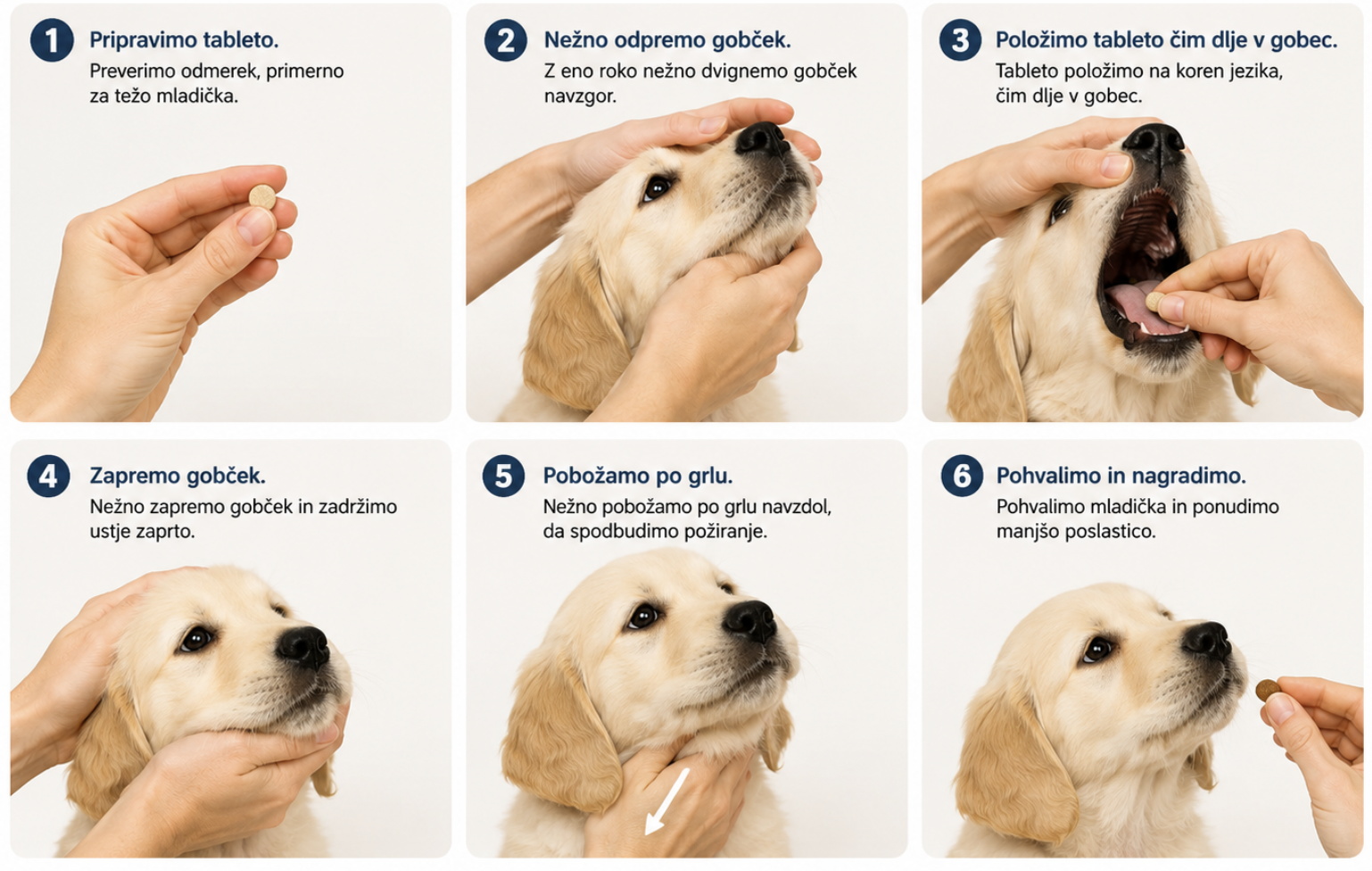 1 Pripravimo tableto.
Preverimo odmerek, primerno za težo mladička.

2 Nežno odpremo gobček.
Z eno roko nežno dvignemo gobček navzgor.

3 Položimo tableto čim dlje v gobec.
Tableto položimo na koren jezika, čim dlje v gobec.

4 Zapremo gobček.
Nežno zapremo gobček in zadržimo ustje zaprto.

5 Pobožamo po grlu.
Nežno pobožamo po grlu navzdol, da spodbudimo požiranje.

6 Pohvalimo in nagradimo.
Pohvalimo mladička in ponudimo manjšo poslastico.